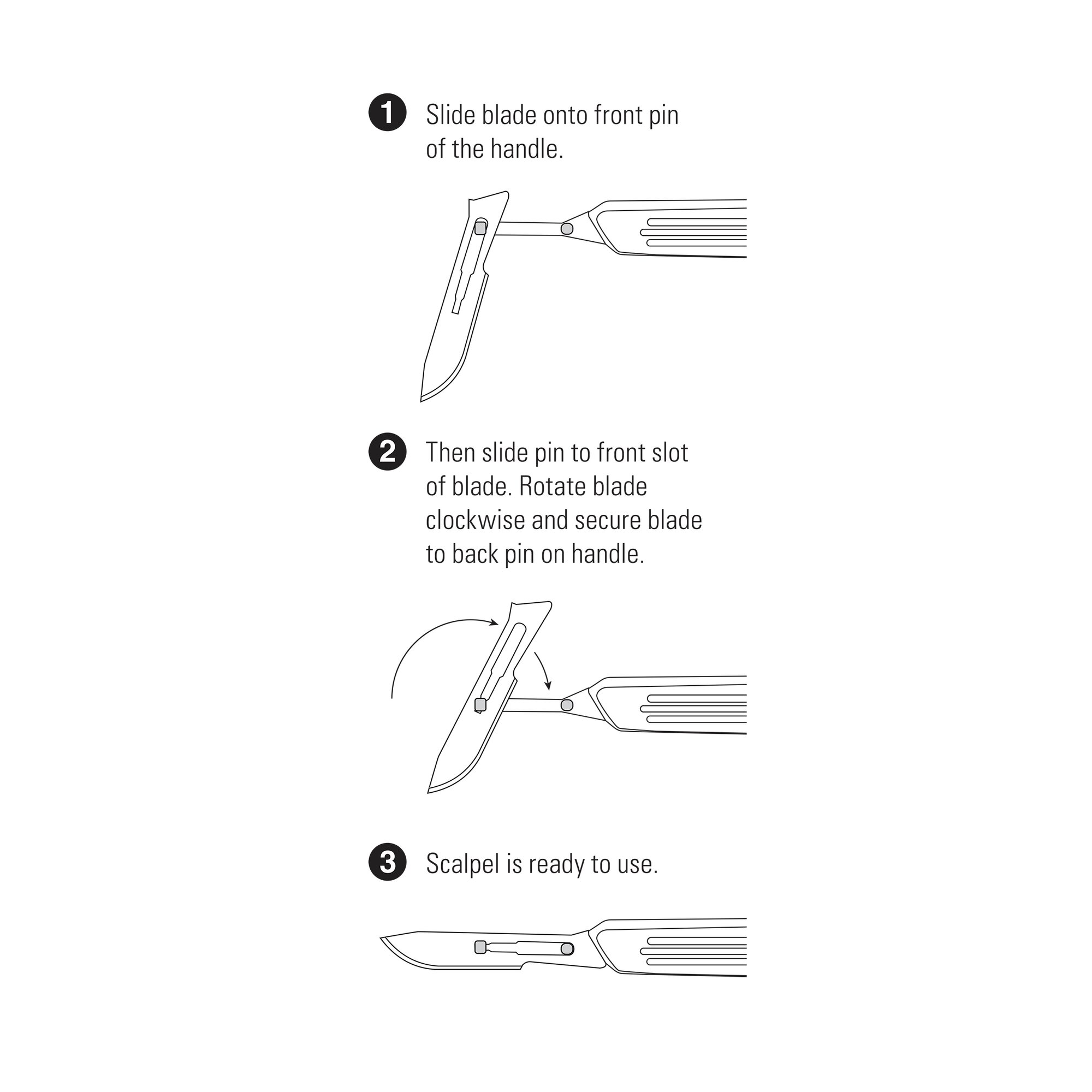 1 Slide blade onto front pin of the handle.

2 Then slide pin to front slot of blade. Rotate blade clockwise and secure blade to back pin on handle.

3 Scalpel is ready to use.