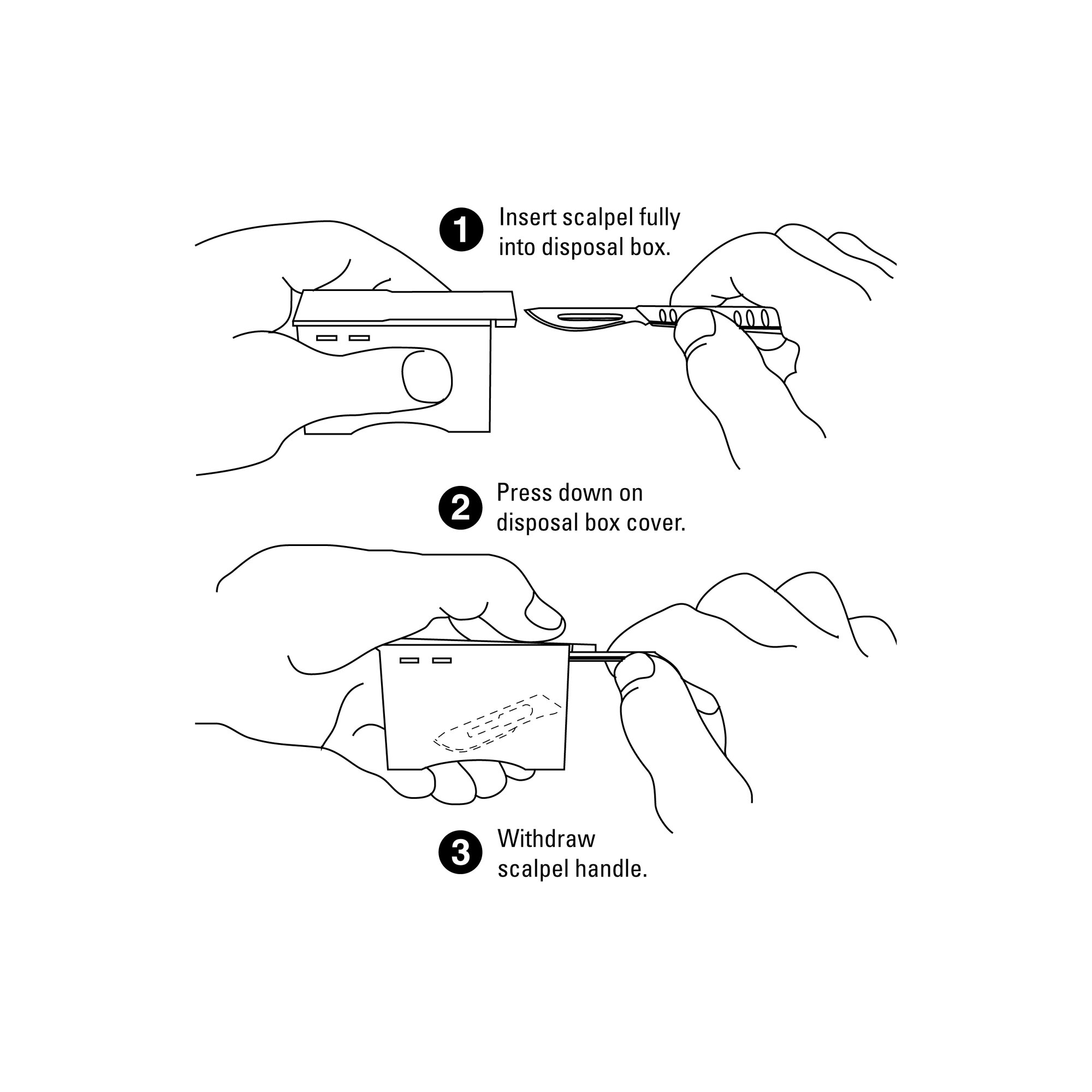 1 Insert scalpel fully into disposal box.

2 Press down on disposal box cover.

3 Withdraw scalpel handle.